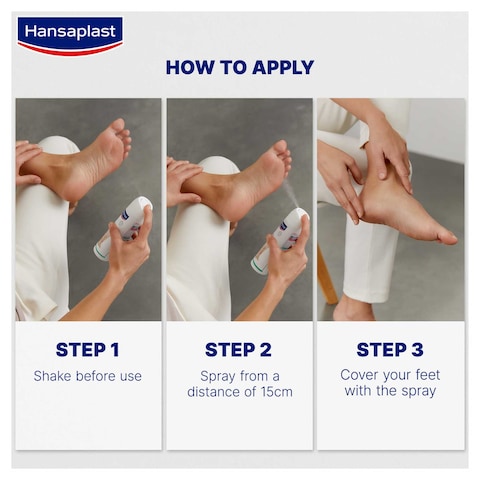 Hansaplast

HOW TO APPLY

STEP 1
Shake before use

STEP 2
Spray from a distance of 15cm

STEP 3
Cover your feet with the spray