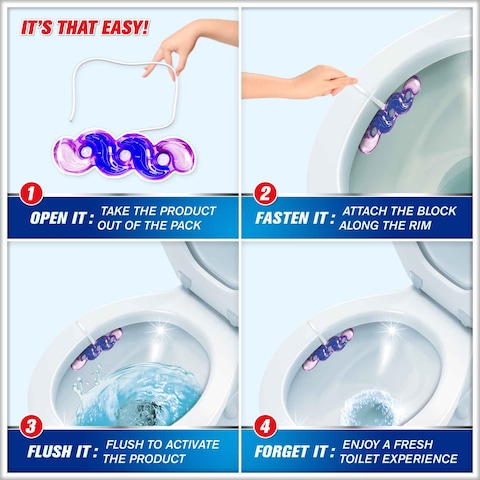 IT'S THAT EASY!

1
OPEN IT : TAKE THE PRODUCT OUT OF THE PACK

2
FASTEN IT : ATTACH THE BLOCK ALONG THE RIM

3
FLUSH IT : FLUSH TO ACTIVATE THE PRODUCT

4
FORGET IT : ENJOY A FRESH TOILET EXPERIENCE