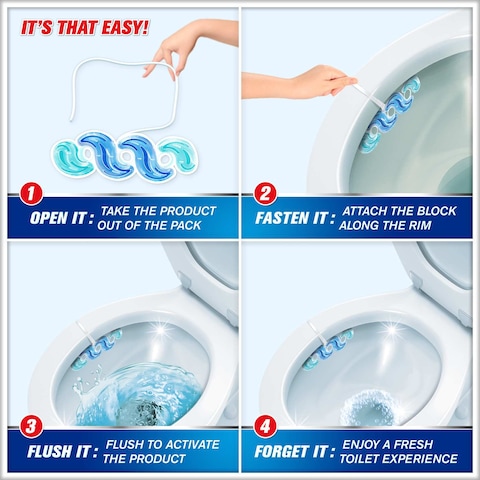 IT'S THAT EASY!

1
OPEN IT : TAKE THE PRODUCT OUT OF THE PACK

2
FASTEN IT : ATTACH THE BLOCK ALONG THE RIM

3
FLUSH IT : FLUSH TO ACTIVATE THE PRODUCT

4
FORGET IT : ENJOY A FRESH TOILET EXPERIENCE