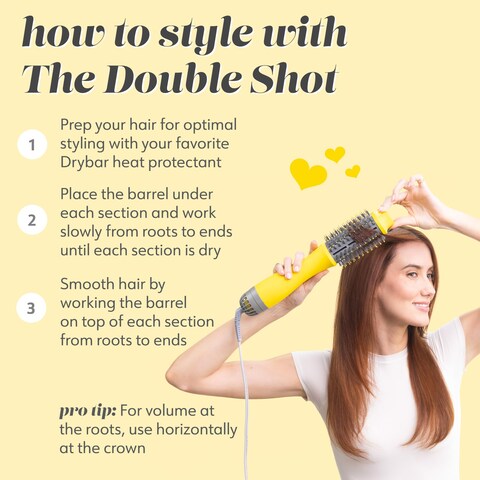 how to style with The Double Shot

1 Prep your hair for optimal styling with your favorite Drybar heat protectant

2 Place the barrel under each section and work slowly from roots to ends until each section is dry

3 Smooth hair by working the barrel on top of each section from roots to ends

pro tip: For volume at the roots, use horizontally at the crown