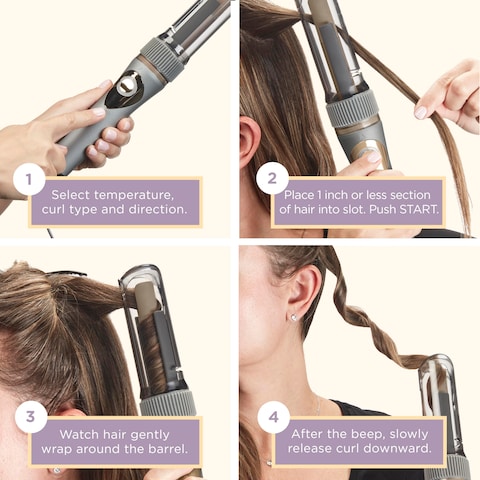 1
Select temperature, curl type and direction.

2
Place 1 inch or less section of hair into slot. Push START.

3
Watch hair gently wrap around the barrel.

4
After the beep, slowly release curl downward.