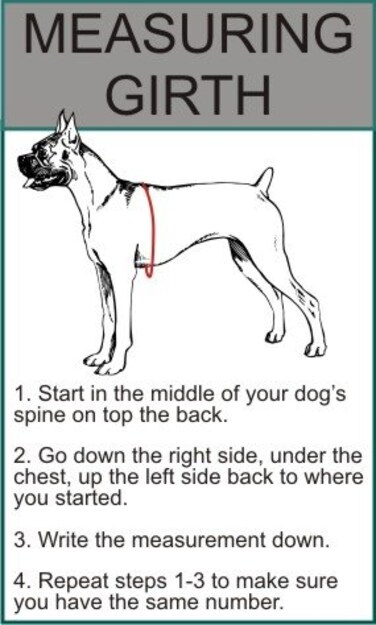 MEASURING GIRTH

1. Start in the middle of your dog's spine on top the back.

2. Go down the right side, under the chest, up the left side back to where you started.

3. Write the measurement down.

4. Repeat steps 1-3 to make sure you have the same number.