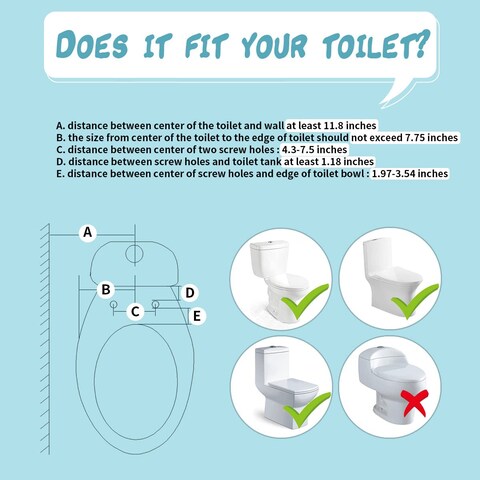 DOES IT FIT YOUR TOILET?

A. distance between center of the toilet and wall at least 11.8 inches
B. the size from center of the toilet to the edge of toilet should not exceed 7.75 inches
C. distance between center of two screw holes : 4.3-7.5 inches
D. distance between screw holes and toilet tank at least 1.18 inches
E. distance between center of screw holes and edge of toilet bowl : 1.97-3.54 inches

A
B
D
C
E