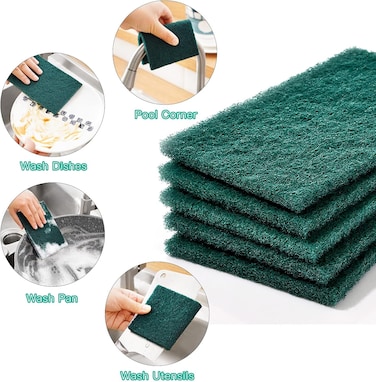 Pool Corner

Wash Dishes

Wash Pan

Wash Utensils