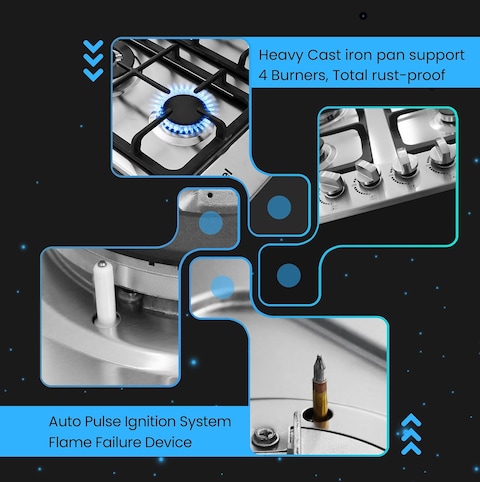 Heavy Cast iron pan support
4 Burners, Total rust-proof

Auto Pulse Ignition System
Flame Failure Device