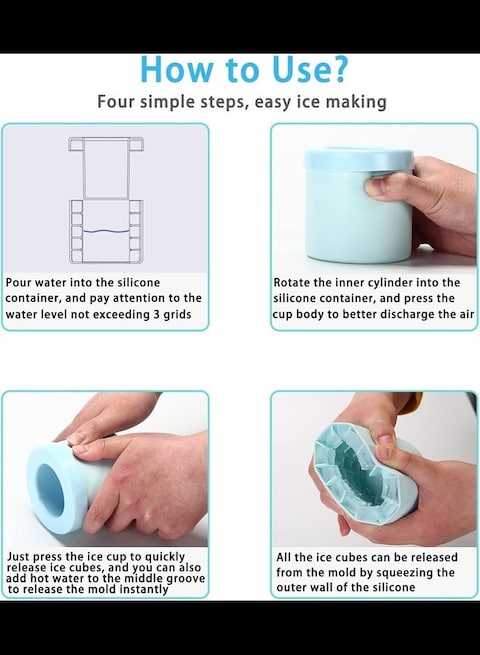 How to Use?

Four simple steps, easy ice making

Pour water into the silicone container, and pay attention to the water level not exceeding 3 grids

Rotate the inner cylinder into the silicone container, and press the cup body to better discharge the air

Just press the ice cup to quickly release ice cubes, and you can also add hot water to the middle groove to release the mold instantly

All the ice cubes can be released from the mold by squeezing the outer wall of the silicone