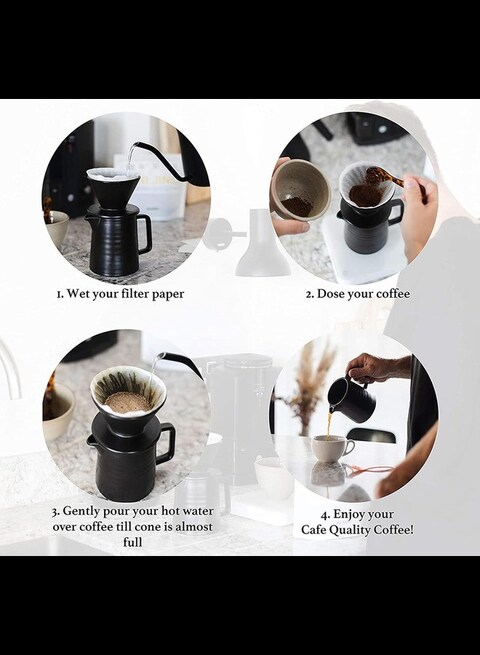 1. Wet your filter paper

2. Dose your coffee

3. Gently pour your hot water over coffee till cone is almost full

4. Enjoy your Cafe Quality Coffee!