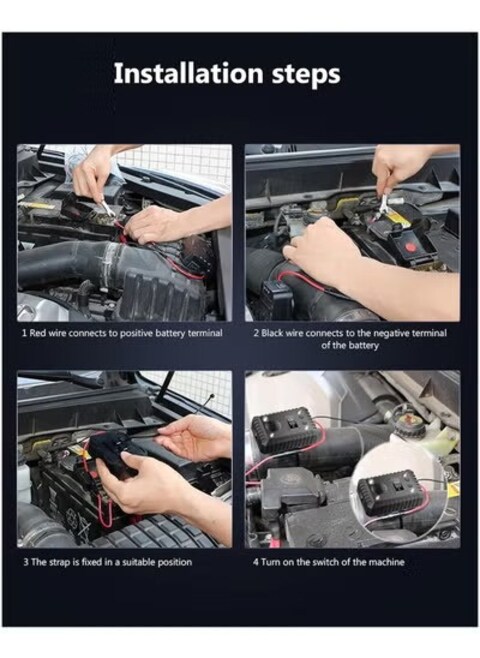 Installation steps

1 Red wire connects to positive battery terminal

2 Black wire connects to the negative terminal of the battery

3 The strap is fixed in a suitable position

4 Turn on the switch of the machine