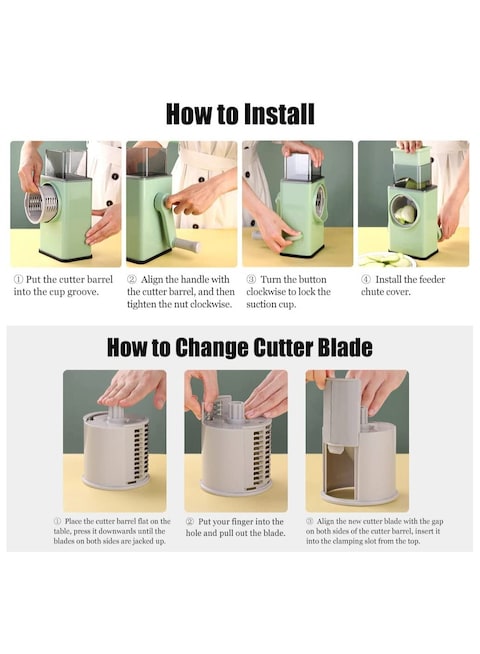 How to Install

① Put the cutter barrel into the cup groove.

② Align the handle with the cutter barrel, and then tighten the nut clockwise.

③ Turn the button clockwise to lock the suction cup.

④ Install the feeder chute cover.

How to Change Cutter Blade

① Place the cutter barrel flat on the table, press it downwards until the blades on both sides are jacked up.

② Put your finger into the hole and pull out the blade.

③ Align the new cutter blade with the gap on both sides of the cutter barrel, insert it into the clamping slot from the top.