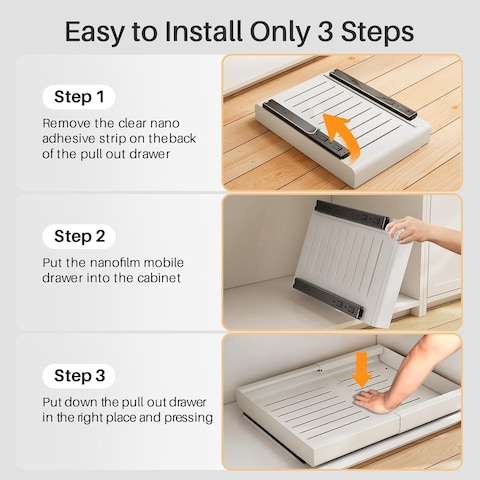 Easy to Install Only 3 Steps

Step 1

Remove the clear nano adhesive strip on theback of the pull out drawer

Step 2

Put the nanofilm mobile drawer into the cabinet

Step 3

Put down the pull out drawer in the right place and pressing