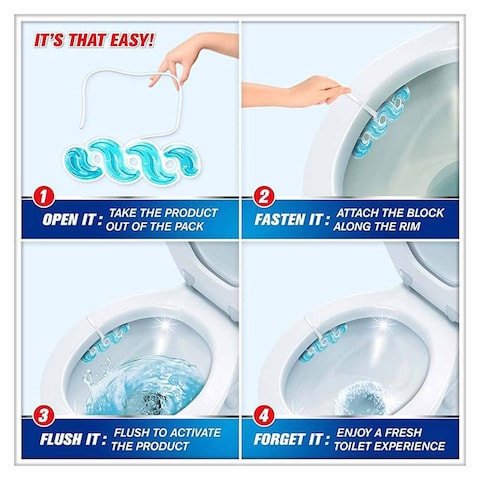 IT'S THAT EASY!

1 OPEN IT : TAKE THE PRODUCT OUT OF THE PACK

2 FASTEN IT : ATTACH THE BLOCK ALONG THE RIM

3 FLUSH IT : FLUSH TO ACTIVATE THE PRODUCT

4 FORGET IT : ENJOY A FRESH TOILET EXPERIENCE