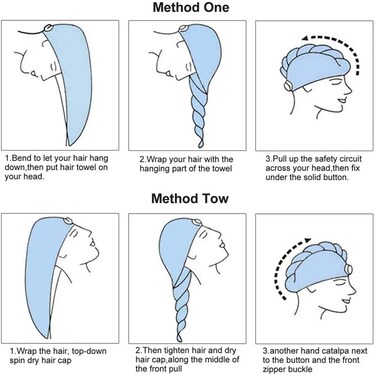 Method One

1.Bend to let your hair hang down,then put hair towel on your head.

2.Wrap your hair with the hanging part of the towel

3.Pull up the safety circuit across your head,then fix under the solid button.

Method Tow

1.Wrap the hair, top-down spin dry hair cap

2.Then tighten hair and dry hair cap,along the middle of the front pull

3.another hand catalpa next to the button and the front zipper buckle