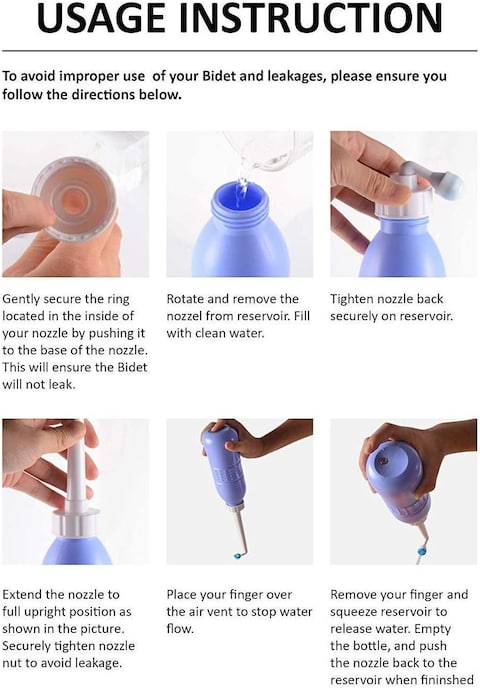 USAGE INSTRUCTION

To avoid improper use of your Bidet and leakages, please ensure you follow the directions below.

Gently secure the ring located in the inside of your nozzle by pushing it to the base of the nozzle. This will ensure the Bidet will not leak.

Rotate and remove the nozzel from reservoir. Fill with clean water.

Tighten nozzle back securely on reservoir.

Extend the nozzle to full upright position as shown in the picture. Securely tighten nozzle nut to avoid leakage.

Place your finger over the air vent to stop water flow.

Remove your finger and squeeze reservoir to release water. Empty the bottle, and push the nozzle back to the reservoir when fininshed