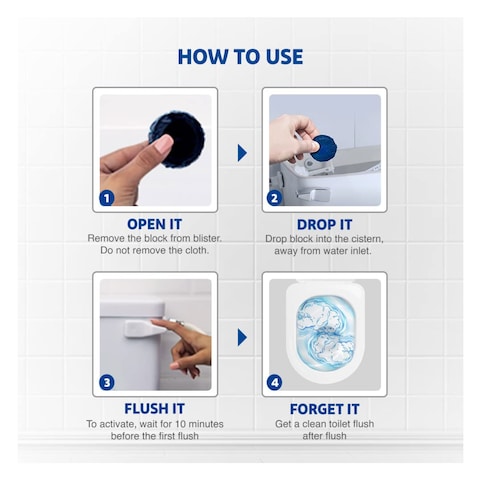 HOW TO USE

1

OPEN IT
Remove the block from blister. Do not remove the cloth.

2

DROP IT
Drop block into the cistern, away from water inlet.

3

FLUSH IT
To activate, wait for 10 minutes before the first flush

4

FORGET IT
Get a clean toilet flush after flush