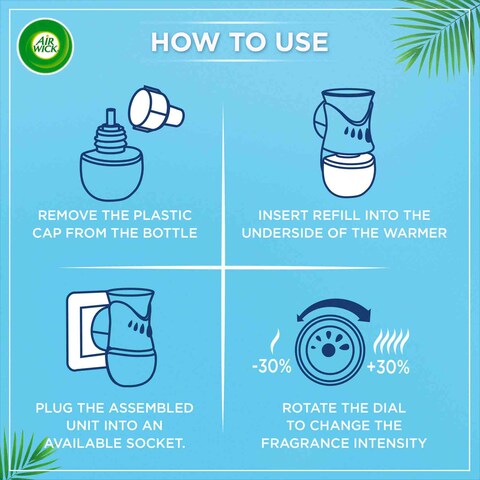 AIR WICK

HOW TO USE

REMOVE THE PLASTIC CAP FROM THE BOTTLE

INSERT REFILL INTO THE UNDERSIDE OF THE WARMER

PLUG THE ASSEMBLED UNIT INTO AN AVAILABLE SOCKET.

-30%

+30%

ROTATE THE DIAL TO CHANGE THE FRAGRANCE INTENSITY