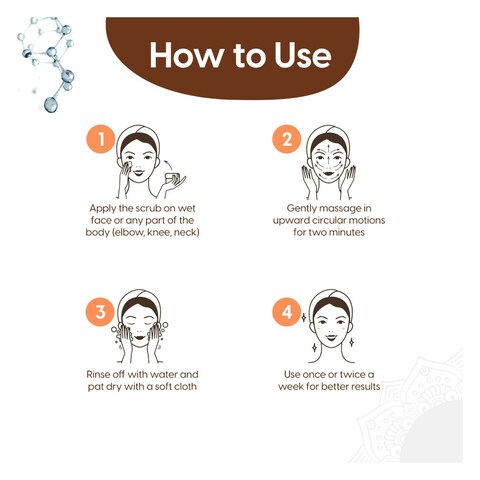 How to Use

1
Apply the scrub on wet face or any part of the body (elbow, knee, neck)

2
Gently massage in upward circular motions for two minutes

3
Rinse off with water and pat dry with a soft cloth

4
Use once or twice a week for better results