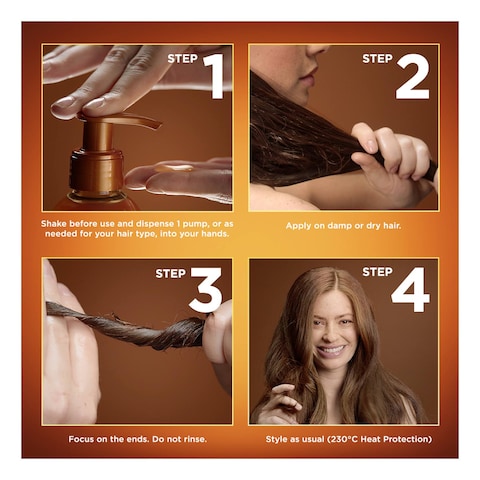 STEP 1

Shake before use and dispense 1 pump, or as needed for your hair type, into your hands.

STEP 2

Apply on damp or dry hair.

STEP 3

Focus on the ends. Do not rinse.

STEP 4

Style as usual (230°C Heat Protection)