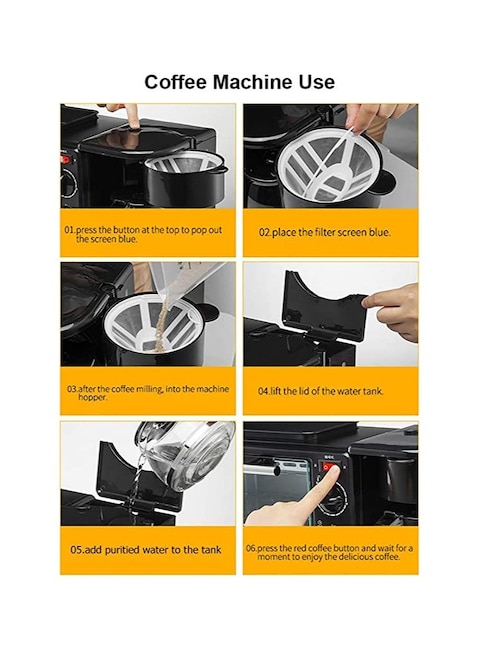 Coffee Machine Use

01.press the button at the top to pop out the screen blue.

02.place the filter screen blue.

03.after the coffee milling, into the machine hopper.

04.lift the lid of the water tank.

05.add puritied water to the tank

06.press the red coffee button and wait for a moment to enjoy the delicious coffee.