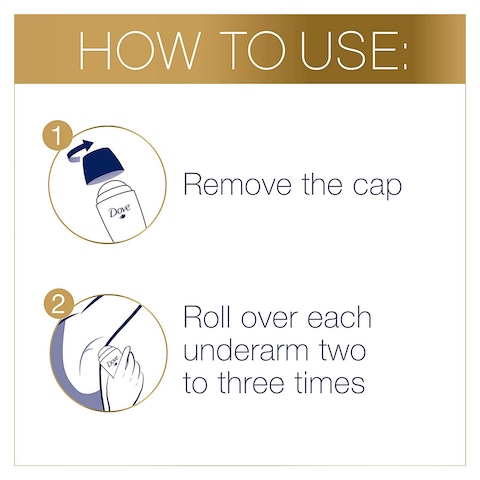 HOW TO USE:

1

Dove

Remove the cap

2

Dove

Roll over each underarm two to three times