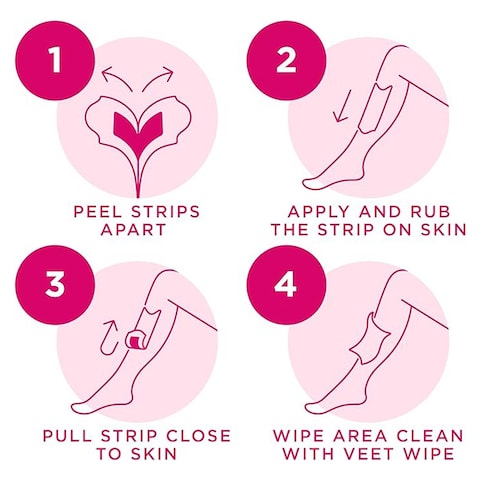 1

PEEL STRIPS APART

2

APPLY AND RUB THE STRIP ON SKIN

3

PULL STRIP CLOSE TO SKIN

4

WIPE AREA CLEAN WITH VEET WIPE