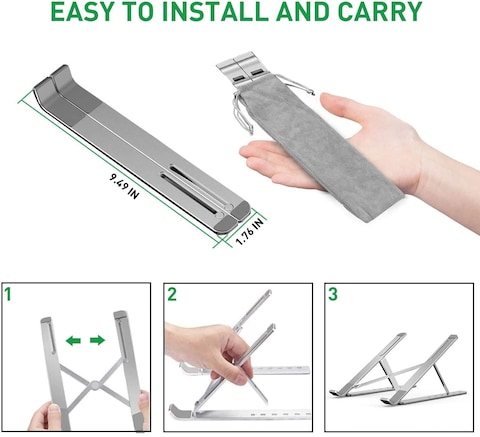 EASY TO INSTALL AND CARRY

9.49 IN

1.76 IN

1

2

3