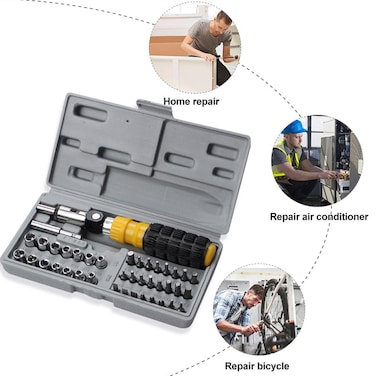 Home repair

Repair air conditioner

Repair bicycle