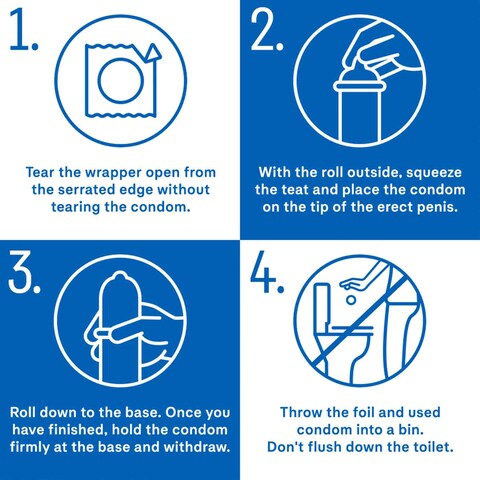 1.

Tear the wrapper open from the serrated edge without tearing the condom.

2.

With the roll outside, squeeze the teat and place the condom on the tip of the erect penis.

3.

Roll down to the base. Once you have finished, hold the condom firmly at the base and withdraw.

4.

Throw the foil and used condom into a bin. Don't flush down the toilet.