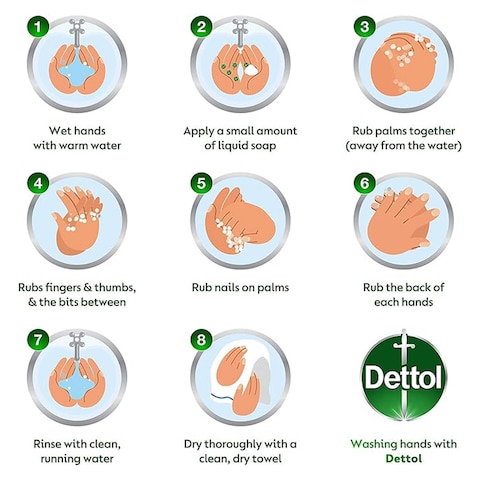 1

Wet hands with warm water

2

Apply a small amount of liquid soap

3

Rub palms together (away from the water)

4

Rubs fingers & thumbs, & the bits between

5

Rub nails on palms

6

Rub the back of each hands

7

Rinse with clean, running water

8

Dry thoroughly with a clean, dry towel

Dettol

Washing hands with Dettol