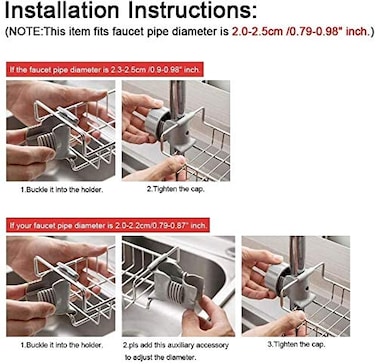 Installation Instructions:
(NOTE:This item fits faucet pipe diameter is 2.0-2.5cm /0.79-0.98" inch.)

If the faucet pipe diameter is 2.3-2.5cm /0.9-0.98" inch.

1.Buckle it into the holder.

2.Tighten the cap.

If your faucet pipe diameter is 2.0-2.2cm/0.79-0.87" inch.

1.Buckle it into the holder.

2.pls add this auxiliary accessory to adjust the diameter.

3.Tighten the cap.