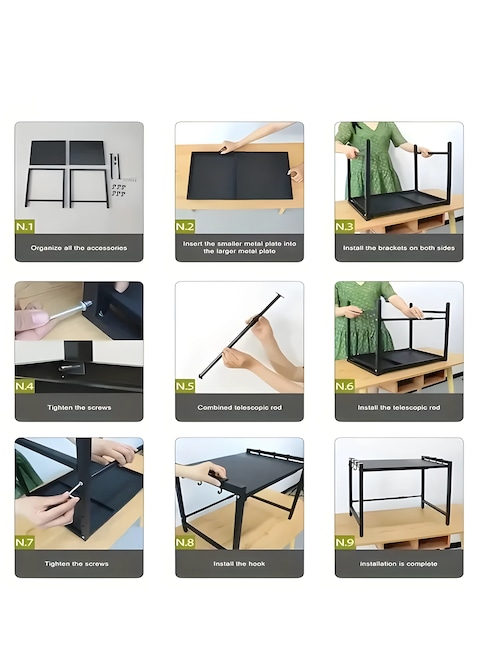 N.1
Organize all the accessories

N.2
Insert the smaller metal plate into the larger metal plate

N.3
Install the brackets on both sides

N.4
Tighten the screws

N.5
Combined telescopic rod

N.6
Install the telescopic rod

N.7
Tighten the screws

N.8
Install the hook

N.9
Installation is complete