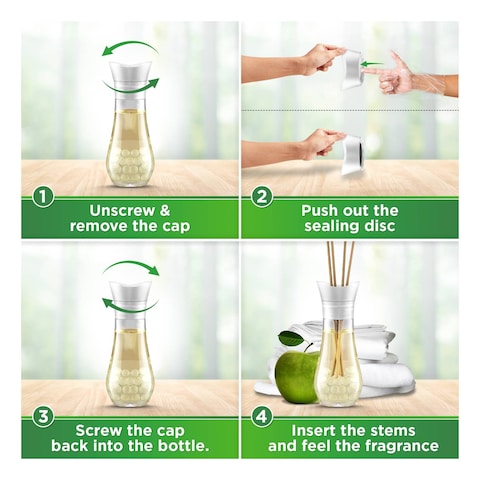 1
Unscrew & remove the cap

2
Push out the sealing disc

3
Screw the cap back into the bottle.

4
Insert the stems and feel the fragrance