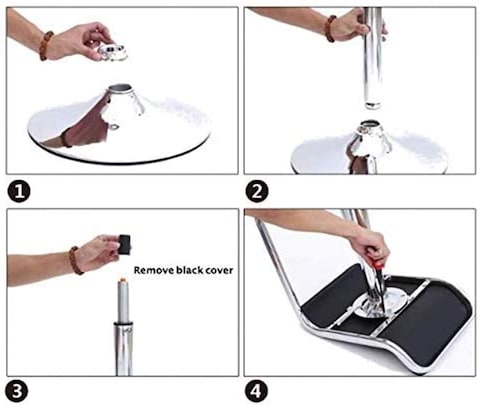 1

2

Remove black cover

3

4