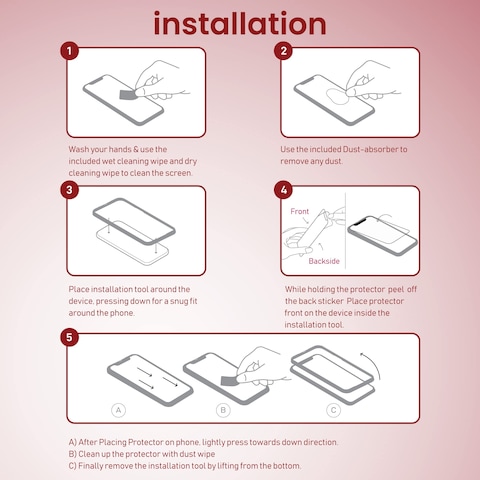 installation

1

Wash your hands & use the included wet cleaning wipe and dry cleaning wipe to clean the screen.

2

Use the included Dust-absorber to remove any dust.

3

Place installation tool around the device, pressing down for a snug fit around the phone.

4

Front

Backside

While holding the protector peel off the back sticker Place protector front on the device inside the installation tool.

5

A

B

C

A) After Placing Protector on phone, lightly press towards down direction.
B) Clean up the protector with dust wipe
C) Finally remove the installation tool by lifting from the bottom.