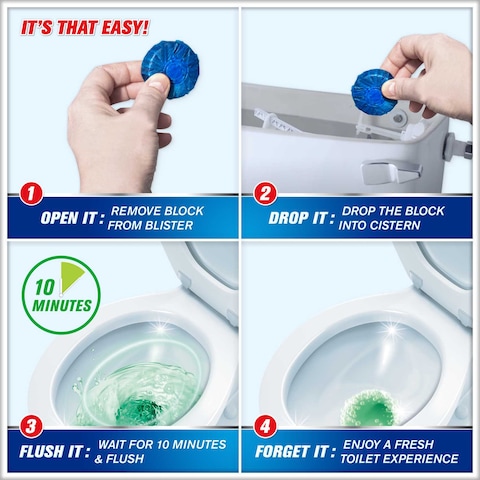 IT'S THAT EASY!

1
OPEN IT : REMOVE BLOCK FROM BLISTER

2
DROP IT : DROP THE BLOCK INTO CISTERN

10 MINUTES

3
FLUSH IT : WAIT FOR 10 MINUTES & FLUSH

4
FORGET IT : ENJOY A FRESH TOILET EXPERIENCE