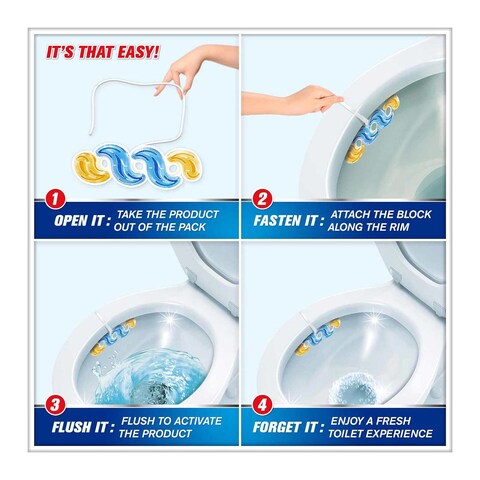 IT'S THAT EASY!

1
OPEN IT : TAKE THE PRODUCT OUT OF THE PACK

2
FASTEN IT : ATTACH THE BLOCK ALONG THE RIM

3
FLUSH IT : FLUSH TO ACTIVATE THE PRODUCT

4
FORGET IT : ENJOY A FRESH TOILET EXPERIENCE