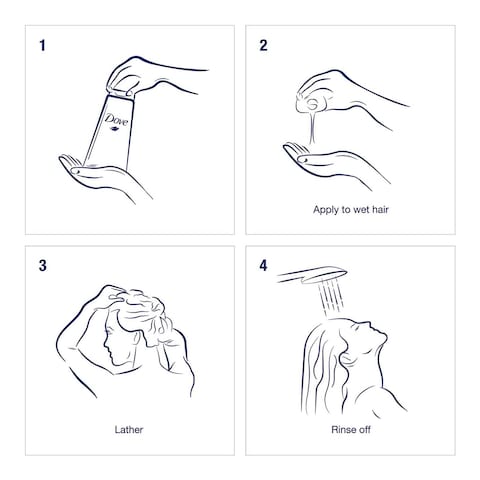 1

Dove

2

Apply to wet hair

3

Lather

4

Rinse off