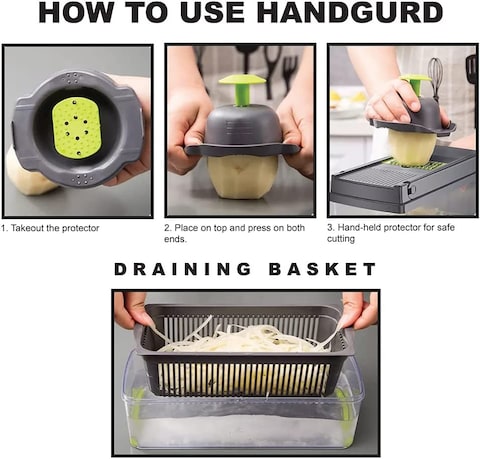 HOW TO USE HANDGURD

1. Takeout the protector

2. Place on top and press on both ends.

3. Hand-held protector for safe cutting

DRAINING BASKET