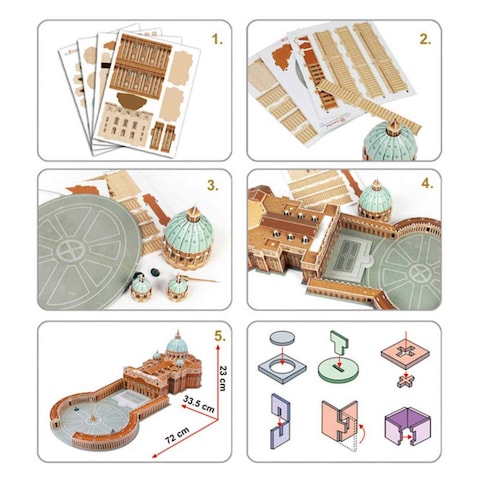 1.

2.

3.

4.

5.

23 cm

33.5 cm

72 cm