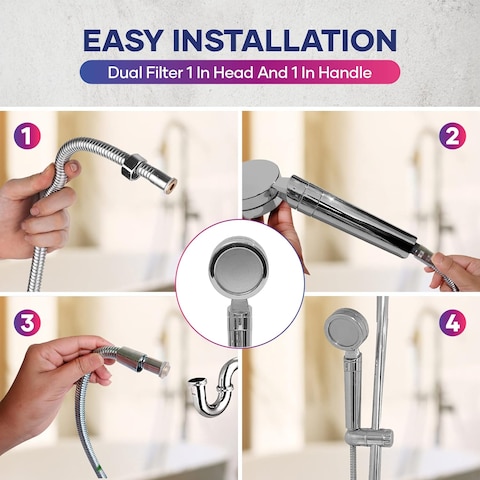 EASY INSTALLATION

Dual Filter 1 In Head And 1 In Handle

1

2

3

4