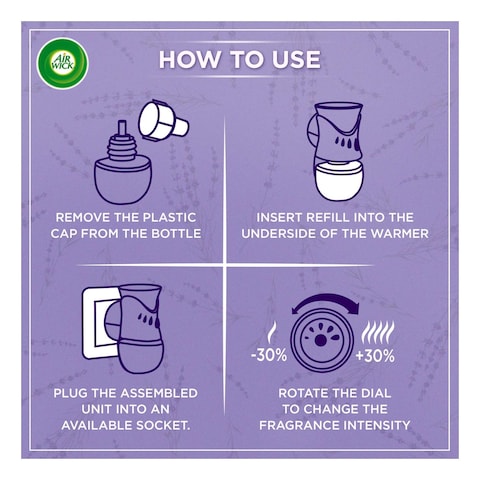 AIR WICK

HOW TO USE

REMOVE THE PLASTIC CAP FROM THE BOTTLE

INSERT REFILL INTO THE UNDERSIDE OF THE WARMER

PLUG THE ASSEMBLED UNIT INTO AN AVAILABLE SOCKET.

-30%

+30%

ROTATE THE DIAL TO CHANGE THE FRAGRANCE INTENSITY