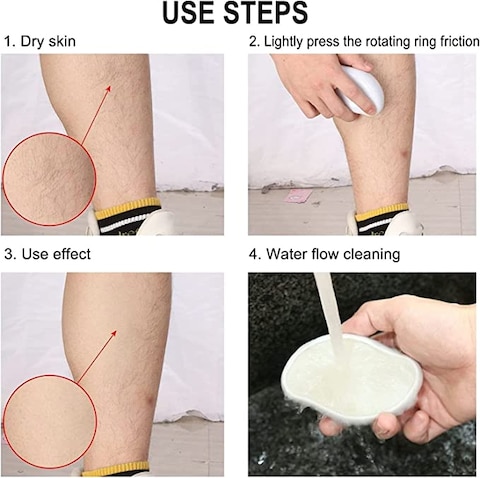 USE STEPS

1. Dry skin

2. Lightly press the rotating ring friction

3. Use effect

4. Water flow cleaning