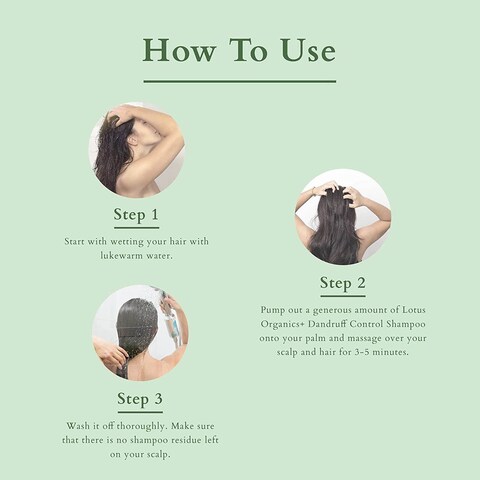 How To Use

Step 1

Start with wetting your hair with lukewarm water.

Step 2

Pump out a generous amount of Lotus Organics+ Dandruff Control Shampoo onto your palm and massage over your scalp and hair for 3-5 minutes.

Step 3

Wash it off thoroughly. Make sure that there is no shampoo residue left on your scalp.