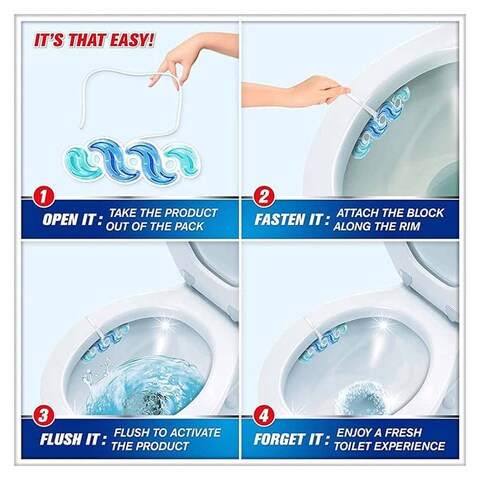 IT'S THAT EASY!

1
OPEN IT : TAKE THE PRODUCT OUT OF THE PACK

2
FASTEN IT : ATTACH THE BLOCK ALONG THE RIM

3
FLUSH IT : FLUSH TO ACTIVATE THE PRODUCT

4
FORGET IT : ENJOY A FRESH TOILET EXPERIENCE