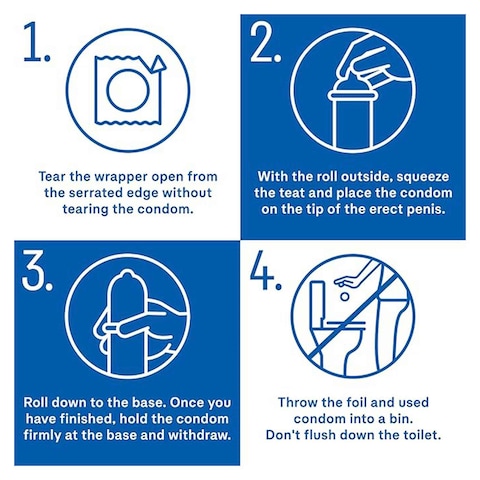 1.

Tear the wrapper open from the serrated edge without tearing the condom.

2.

With the roll outside, squeeze the teat and place the condom on the tip of the erect penis.

3.

Roll down to the base. Once you have finished, hold the condom firmly at the base and withdraw.

4.

Throw the foil and used condom into a bin. Don't flush down the toilet.