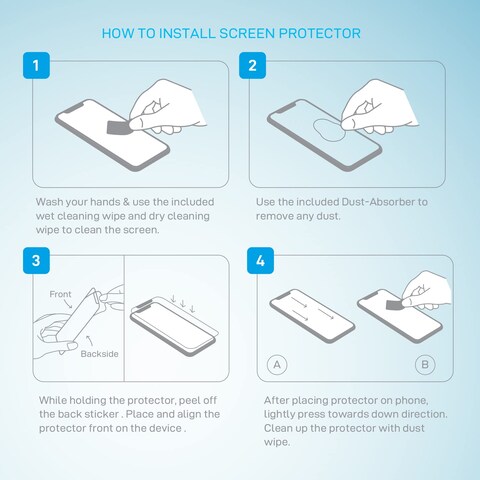 HOW TO INSTALL SCREEN PROTECTOR

1

Wash your hands & use the included wet cleaning wipe and dry cleaning wipe to clean the screen.

2

Use the included Dust-Absorber to remove any dust.

3

Front

Backside

While holding the protector, peel off the back sticker . Place and align the protector front on the device .

4

A

B

After placing protector on phone, lightly press towards down direction. Clean up the protector with dust wipe.