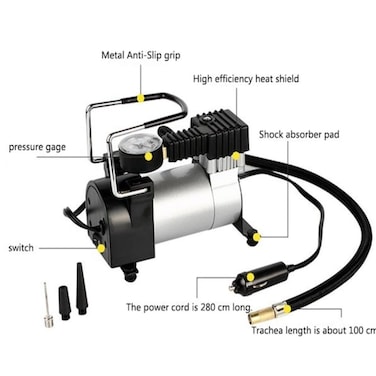 Metal Anti-Slip grip

High efficiency heat shield

Shock absorber pad

pressure gage

switch

The power cord is 280 cm long.

Trachea length is about 100 cm