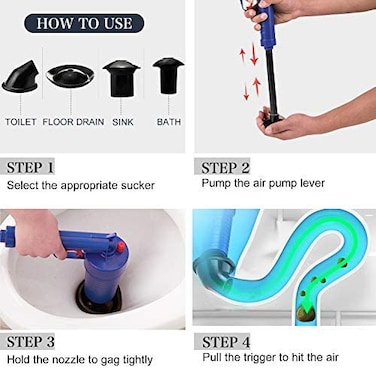 HOW TO USE

TOILET FLOOR DRAIN SINK BATH

STEP 1
Select the appropriate sucker

STEP 2
Pump the air pump lever

STEP 3
Hold the nozzle to gag tightly

STEP 4
Pull the trigger to hit the air