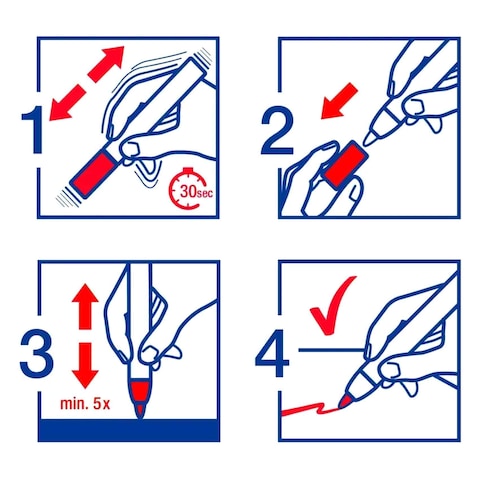 1
30sec
2
3
min. 5x
4