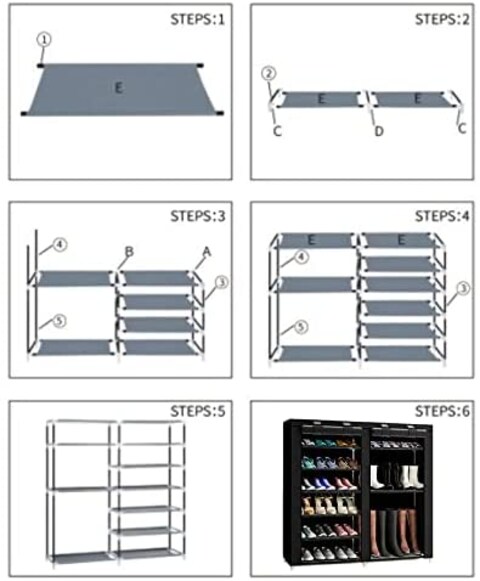 STEPS:1

①

E

STEPS:2

②

E E

C D C

STEPS:3

④ B A

③

⑤

STEPS:4

E E

④

③

⑤

STEPS:5

STEPS:6