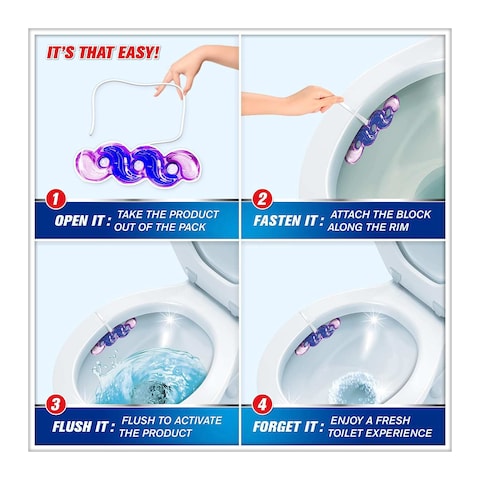 IT'S THAT EASY!

1
OPEN IT : TAKE THE PRODUCT OUT OF THE PACK

2
FASTEN IT : ATTACH THE BLOCK ALONG THE RIM

3
FLUSH IT : FLUSH TO ACTIVATE THE PRODUCT

4
FORGET IT : ENJOY A FRESH TOILET EXPERIENCE